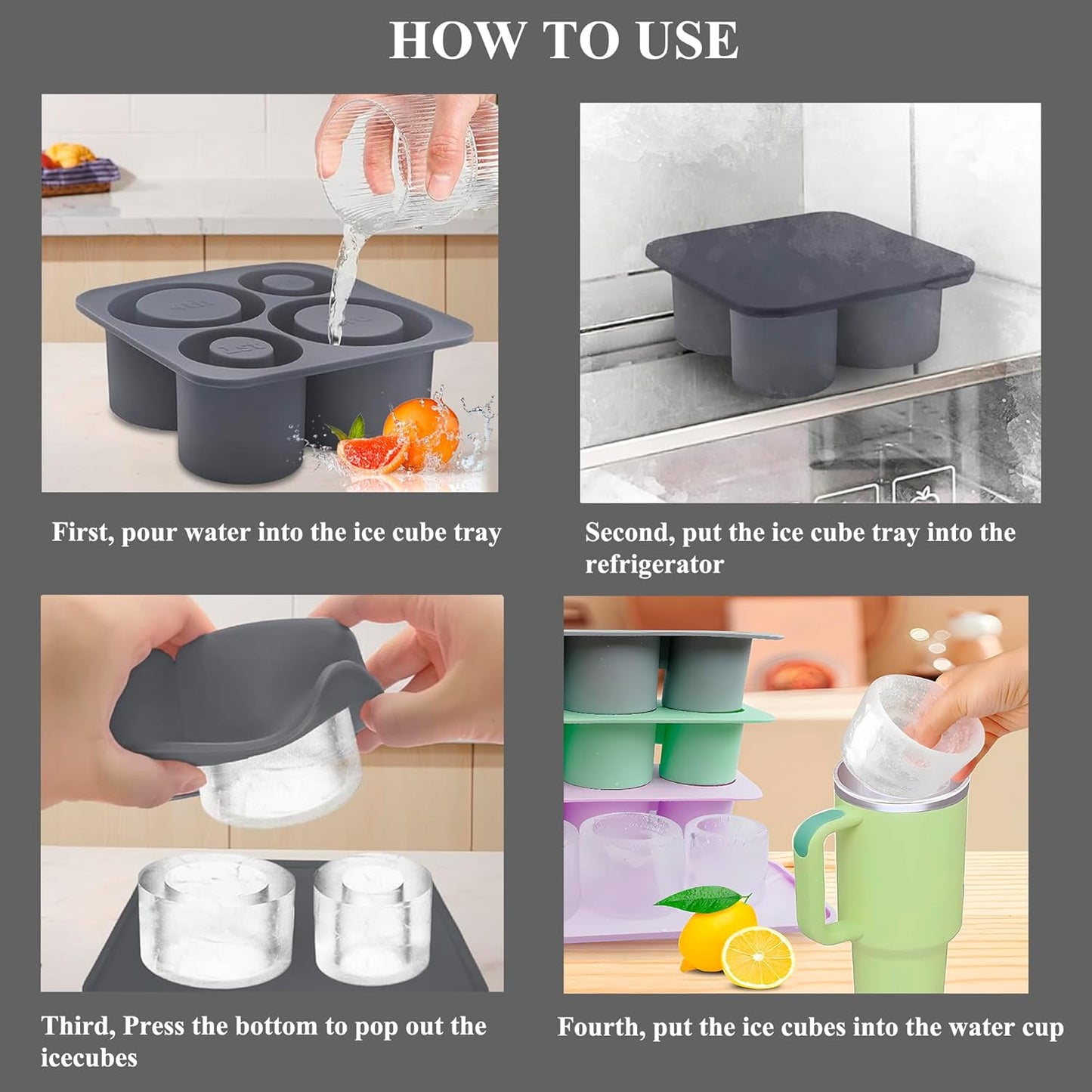 HOW TO USE

First, pour water into the ice cube tray

Second, put the ice cube tray into the refrigerator

Third, Press the bottom to pop out the icecubes

Fourth, put the ice cubes into the water cup