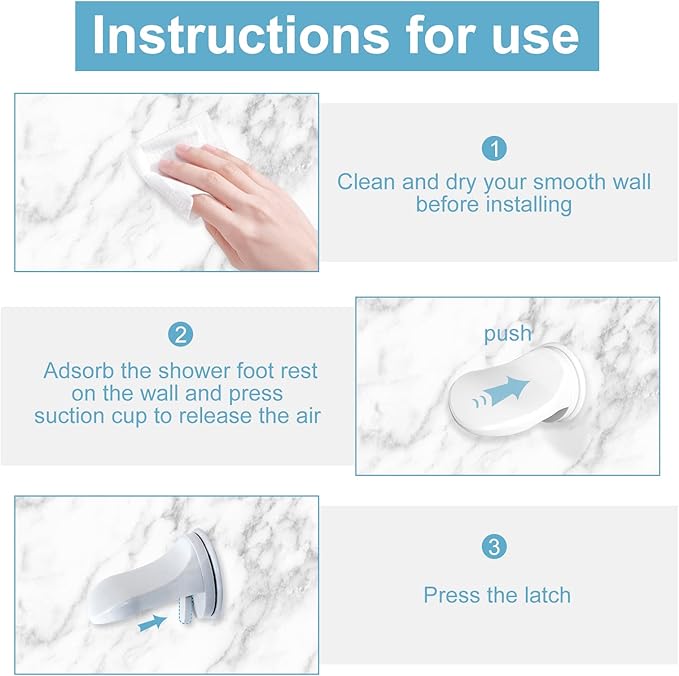 Instructions for use

1
Clean and dry your smooth wall before installing

2
Adsorb the shower foot rest on the wall and press suction cup to release the air

push

3
Press the latch