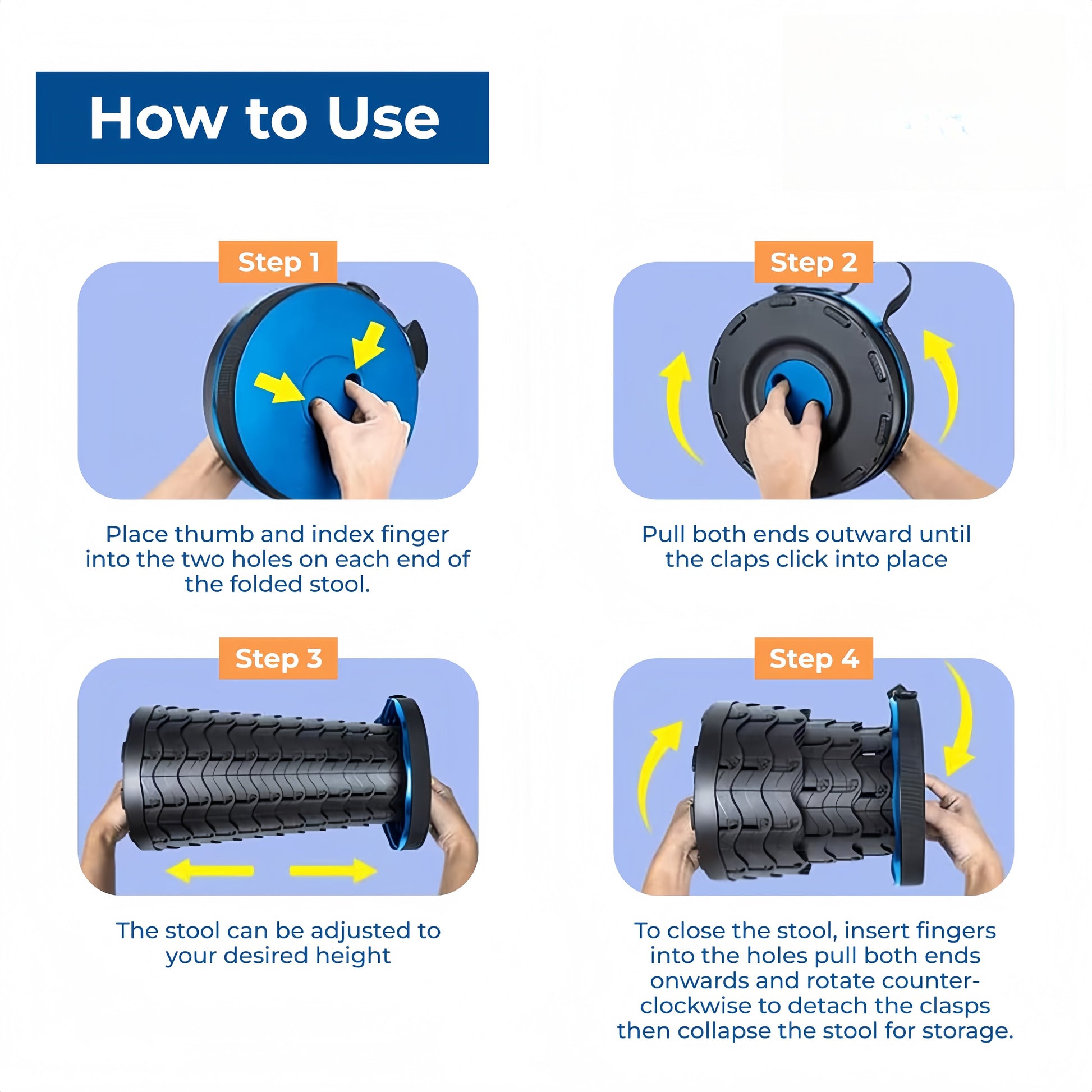 How to Use

Step 1

Place thumb and index finger into the two holes on each end of the folded stool.

Step 2

Pull both ends outward until the claps click into place

Step 3

The stool can be adjusted to your desired height

Step 4

To close the stool, insert fingers into the holes pull both ends onwards and rotate counter-clockwise to detach the clasps then collapse the stool for storage.