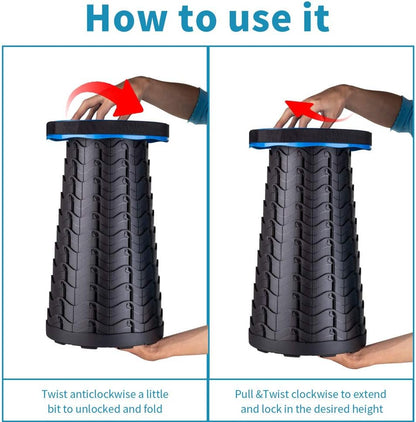 How to use it

Twist anticlockwise a little bit to unlocked and fold

Pull &Twist clockwise to extend and lock in the desired height