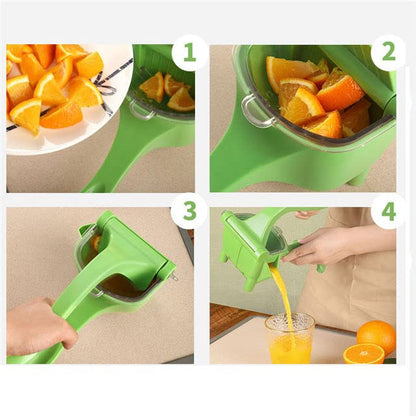 1
2
3
4